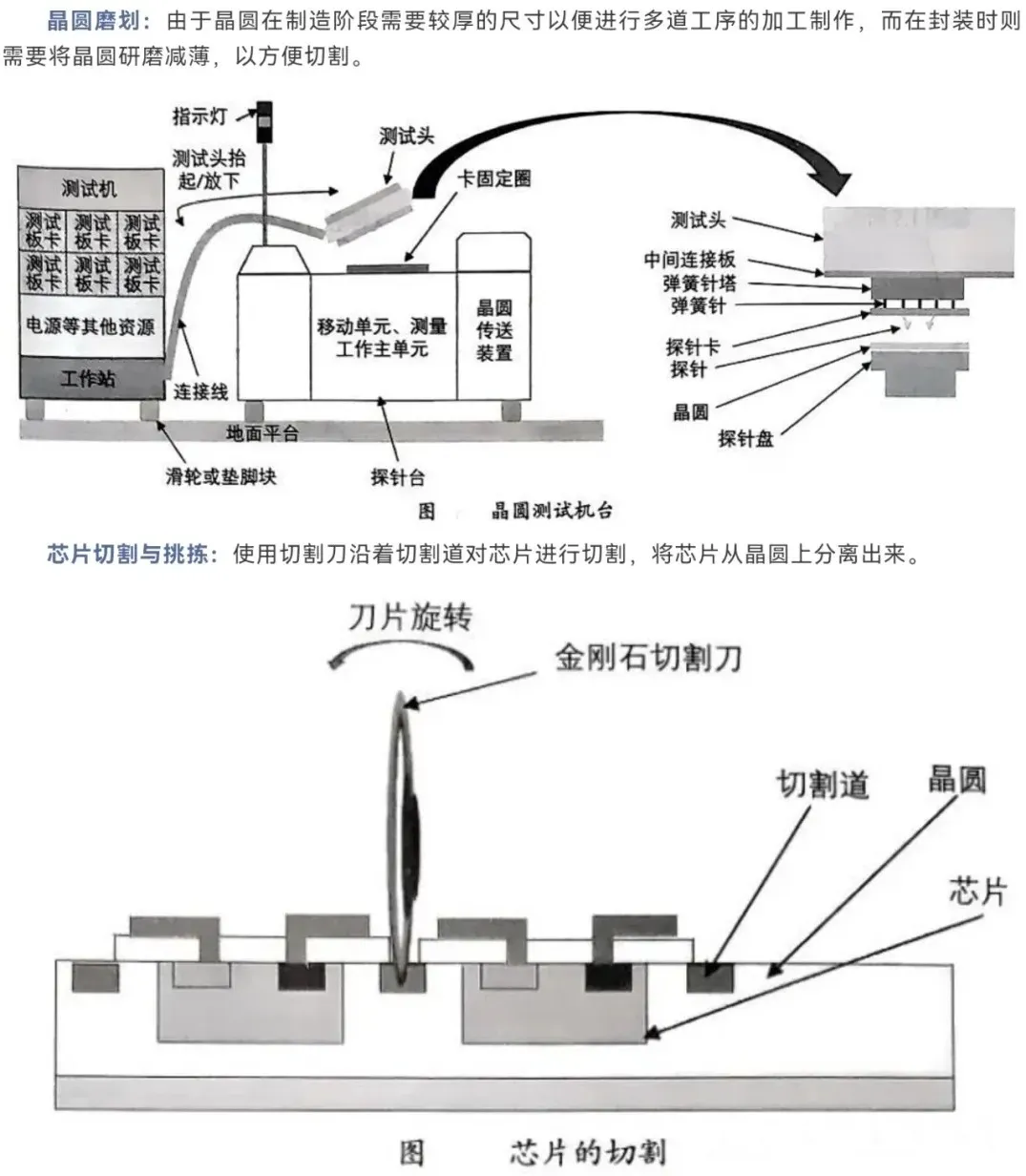 晶圆磨划：由于晶圆在制造阶段需要较厚的尺寸以便进行多道工序的加工制作，而在封装时则需要将晶圆研磨减薄，以方便切割。

指示灯
测试头抬起/放下
测试头
卡固定圈
测试机
测试板卡
测试板卡
测试板卡
测试板卡
测试板卡
测试板卡
电源等其他资源
工作站
连接线
移动单元、测量工作主单元
晶圆传送装置
地面平台
滑轮或垫脚块
探针台
测试头
中间连接板
弹簧针塔
弹簧针
探针卡
探针
晶圆
探针盘

图 晶圆测试机台

芯片切割与挑拣：使用切割刀沿着切割道对芯片进行切割，将芯片从晶圆上分离出来。

刀片旋转
金刚石切割刀
切割道
晶圆
芯片

图 芯片的切割